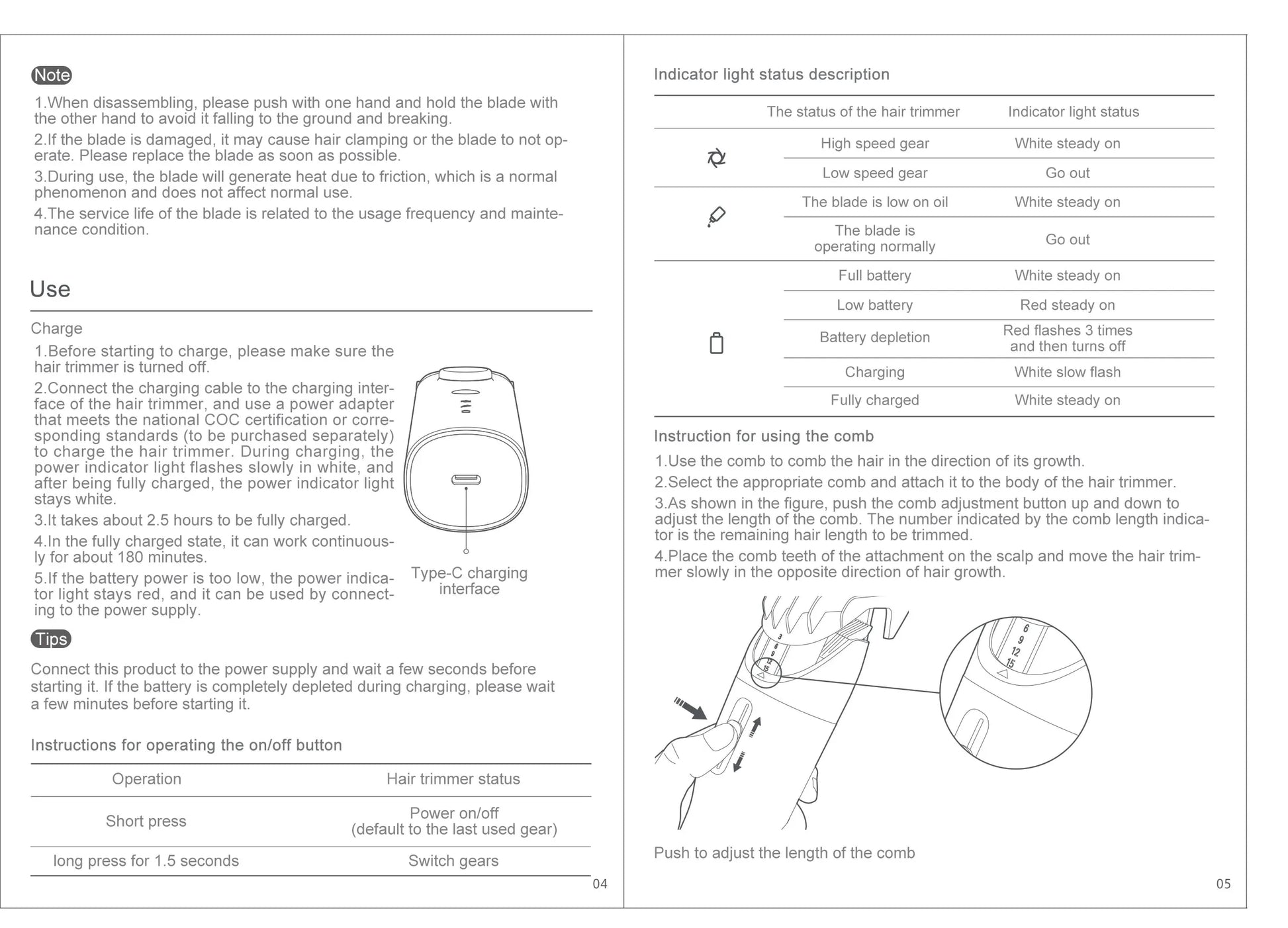 Note

1.When disassembling, please push with one hand and hold the blade with the other hand to avoid it falling to the ground and breaking.

2.If the blade is damaged, it may cause hair clamping or the blade to not operate. Please replace the blade as soon as possible.

3.During use, the blade will generate heat due to friction, which is a normal phenomenon and does not affect normal use.

4.The service life of the blade is related to the usage frequency and maintenance condition.

Use

Charge

1.Before starting to charge, please make sure the hair trimmer is turned off.

2.Connect the charging cable to the charging interface of the hair trimmer, and use a power adapter that meets the national COC certification or corresponding standards (to be purchased separately) to charge the hair trimmer. During charging, the power indicator light flashes slowly in white, and after being fully charged, the power indicator light stays white.

3.It takes about 2.5 hours to be fully charged.

4.In the fully charged state, it can work continuously for about 180 minutes.

5.If the battery power is too low, the power indicator light stays red, and it can be used by connecting to the power supply.

Type-C charging interface

Tips

Connect this product to the power supply and wait a few seconds before starting it. If the battery is completely depleted during charging, please wait a few minutes before starting it.

Instructions for operating the on/off button

| Operation | Hair trimmer status |
|---|---|
| Short press | Power on/off (default to the last used gear) |
| long press for 1.5 seconds | Switch gears |

04

Indicator light status description

| | The status of the hair trimmer | Indicator light status |
|---|---|---|
| | High speed gear | White steady on |
| | Low speed gear | Go out |
| | The blade is low on oil | White steady on |
| | The blade is operating normally | Go out |
| | Full battery | White steady on |
| | Low battery | Red steady on |
| | Battery depletion | Red flashes 3 times and then turns off |
| | Charging | White slow flash |
| | Fully charged | White steady on |

Instruction for using the comb

1.Use the comb to comb the hair in the direction of its growth.

2.Select the appropriate comb and attach it to the body of the hair trimmer.

3.As shown in the figure, push the comb adjustment button up and down to adjust the length of the comb. The number indicated by the comb length indicator is the remaining hair length to be trimmed.

4.Place the comb teeth of the attachment on the scalp and move the hair trimmer slowly in the opposite direction of hair growth.

3 6 9 12 15

6 9 12 15

Push to adjust the length of the comb

05