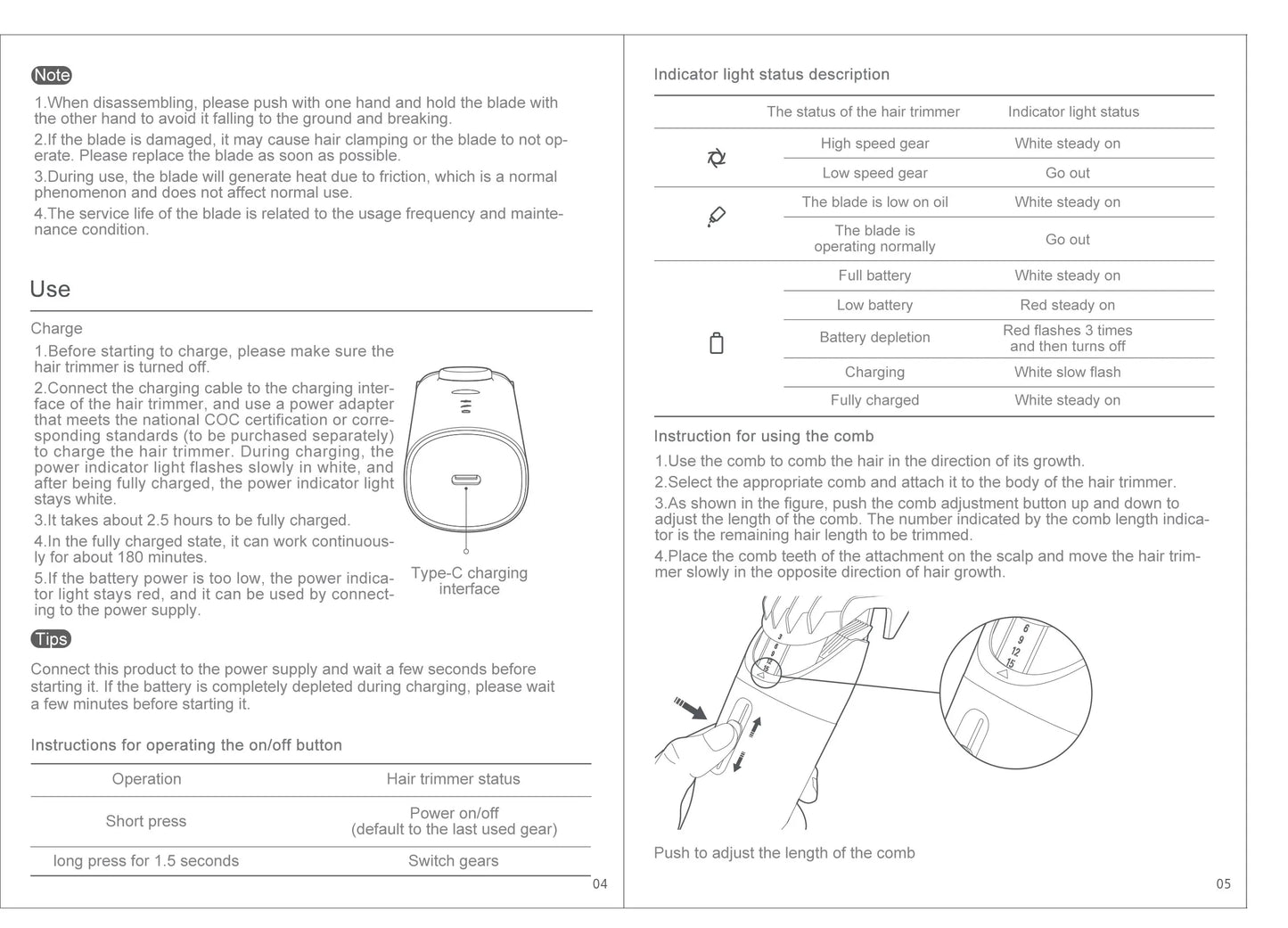 Note

1.When disassembling, please push with one hand and hold the blade with the other hand to avoid it falling to the ground and breaking.

2.If the blade is damaged, it may cause hair clamping or the blade to not operate. Please replace the blade as soon as possible.

3.During use, the blade will generate heat due to friction, which is a normal phenomenon and does not affect normal use.

4.The service life of the blade is related to the usage frequency and maintenance condition.

Use

Charge

1.Before starting to charge, please make sure the hair trimmer is turned off.

2.Connect the charging cable to the charging interface of the hair trimmer, and use a power adapter that meets the national COC certification or corresponding standards (to be purchased separately) to charge the hair trimmer. During charging, the power indicator light flashes slowly in white, and after being fully charged, the power indicator light stays white.

3.It takes about 2.5 hours to be fully charged.

4.In the fully charged state, it can work continuously for about 180 minutes.

5.If the battery power is too low, the power indicator light stays red, and it can be used by connecting to the power supply.

Type-C charging interface

Tips

Connect this product to the power supply and wait a few seconds before starting it. If the battery is completely depleted during charging, please wait a few minutes before starting it.

Instructions for operating the on/off button

| Operation | Hair trimmer status |
|---|---|
| Short press | Power on/off (default to the last used gear) |
| long press for 1.5 seconds | Switch gears |

04

Indicator light status description

| | The status of the hair trimmer | Indicator light status |
|---|---|---|
| | High speed gear | White steady on |
| | Low speed gear | Go out |
| | The blade is low on oil | White steady on |
| | The blade is operating normally | Go out |
| | Full battery | White steady on |
| | Low battery | Red steady on |
| | Battery depletion | Red flashes 3 times and then turns off |
| | Charging | White slow flash |
| | Fully charged | White steady on |

Instruction for using the comb

1.Use the comb to comb the hair in the direction of its growth.

2.Select the appropriate comb and attach it to the body of the hair trimmer.

3.As shown in the figure, push the comb adjustment button up and down to adjust the length of the comb. The number indicated by the comb length indicator is the remaining hair length to be trimmed.

4.Place the comb teeth of the attachment on the scalp and move the hair trimmer slowly in the opposite direction of hair growth.

3 6 9 12 15

6 9 12 15

Push to adjust the length of the comb

05