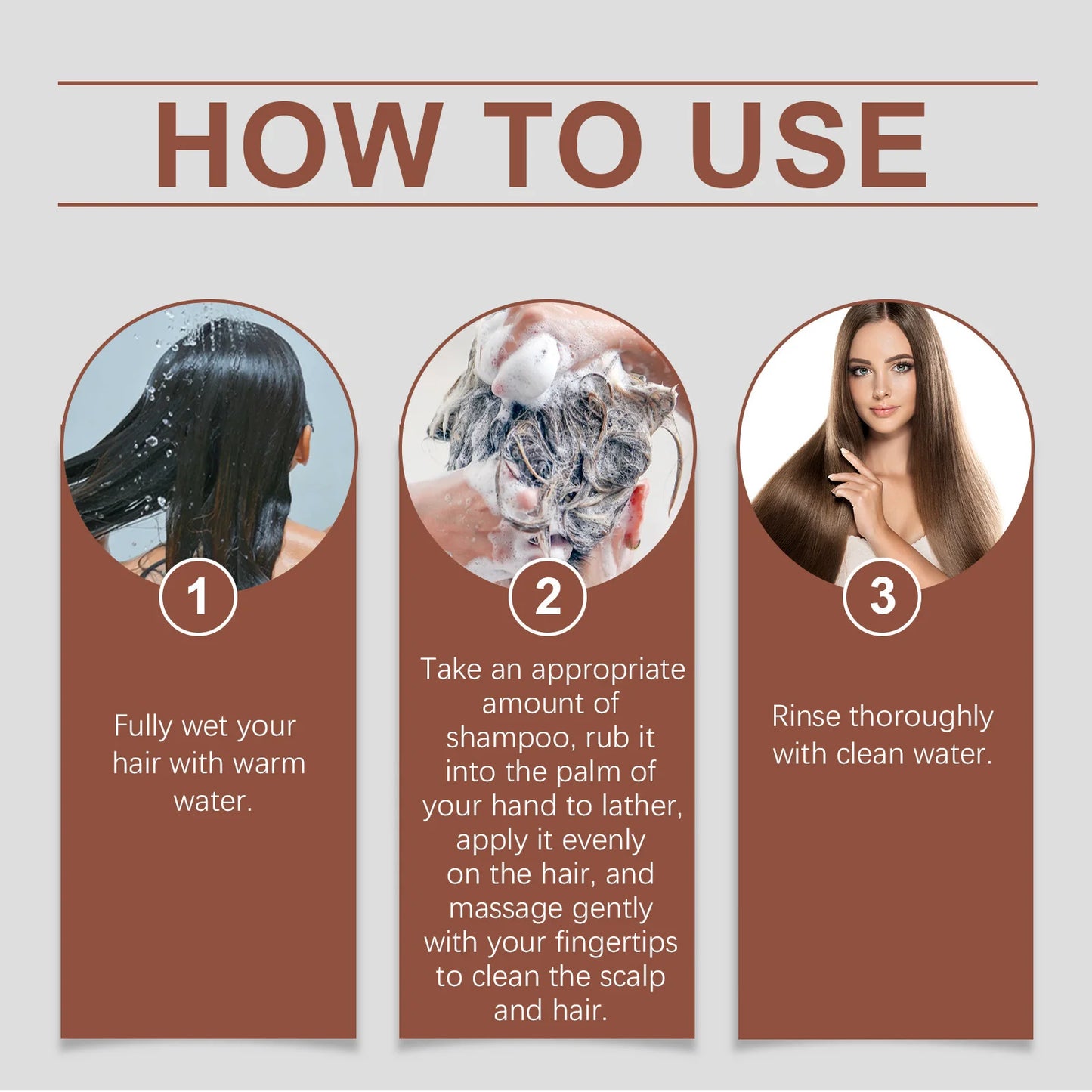 HOW TO USE

1

Fully wet your hair with warm water.

2

Take an appropriate amount of shampoo, rub it into the palm of your hand to lather, apply it evenly on the hair, and massage gently with your fingertips to clean the scalp and hair.

3

Rinse thoroughly with clean water.