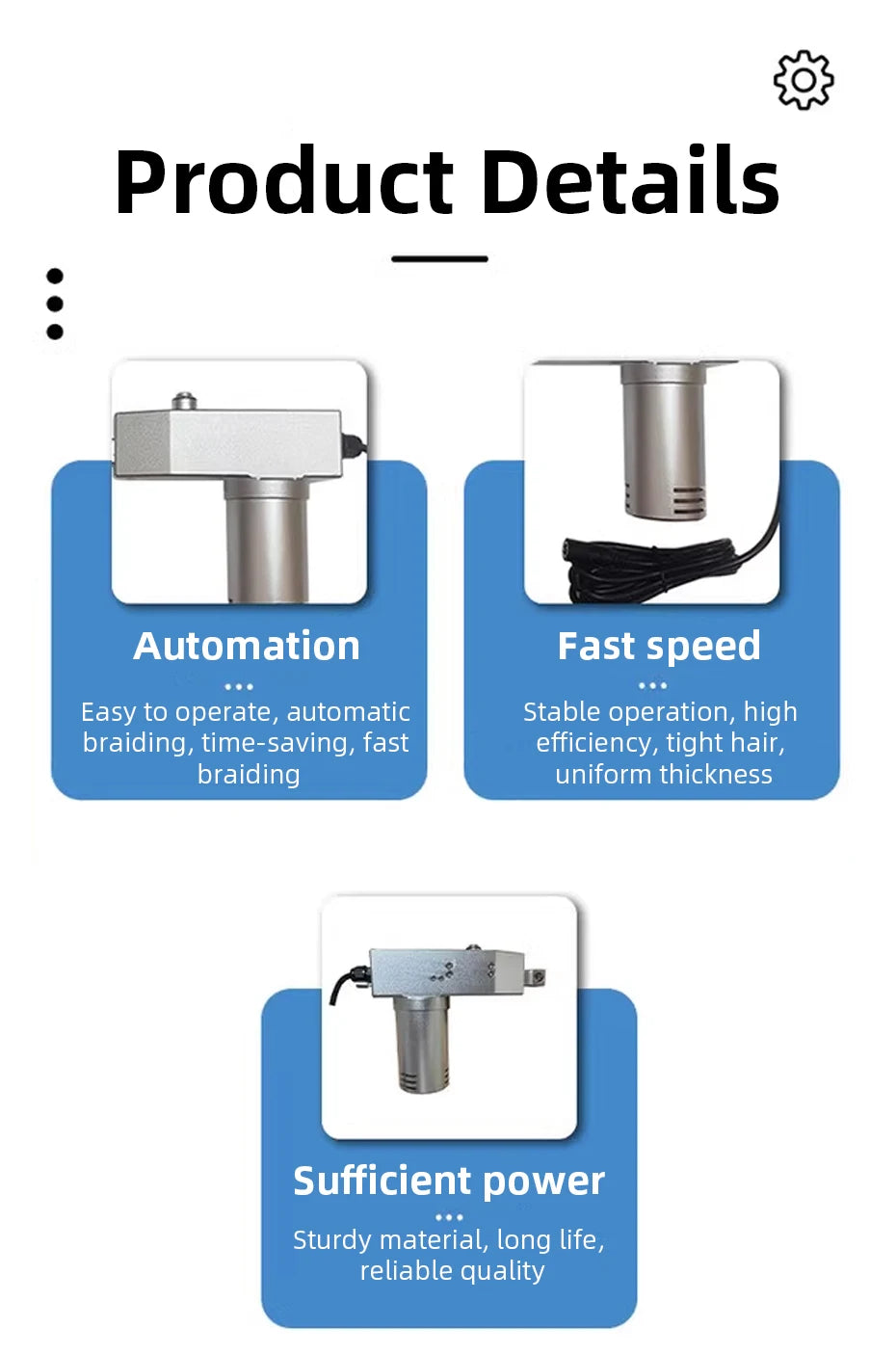 Product Details

Automation

Easy to operate, automatic braiding, time-saving, fast braiding

Fast speed

Stable operation, high efficiency, tight hair, uniform thickness

Sufficient power

Sturdy material, long life, reliable quality