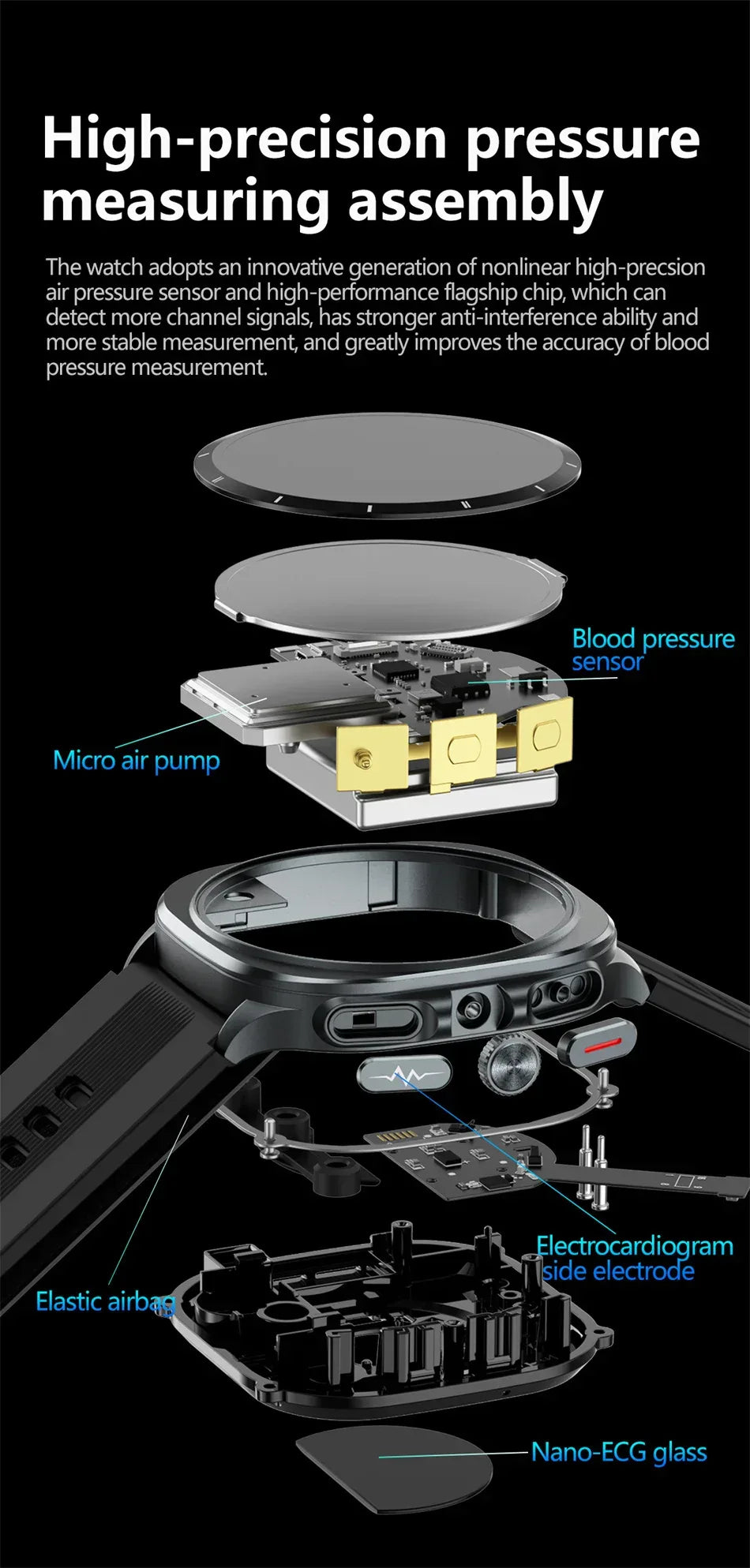 High-precision pressure measuring assembly

The watch adopts an innovative generation of nonlinear high-precsion air pressure sensor and high-performance flagship chip, which can detect more channel signals, has stronger anti-interference ability and more stable measurement, and greatly improves the accuracy of blood pressure measurement.

Blood pressure sensor

Micro air pump

Electrocardiogram side electrode

Elastic airbag

Nano-ECG glass