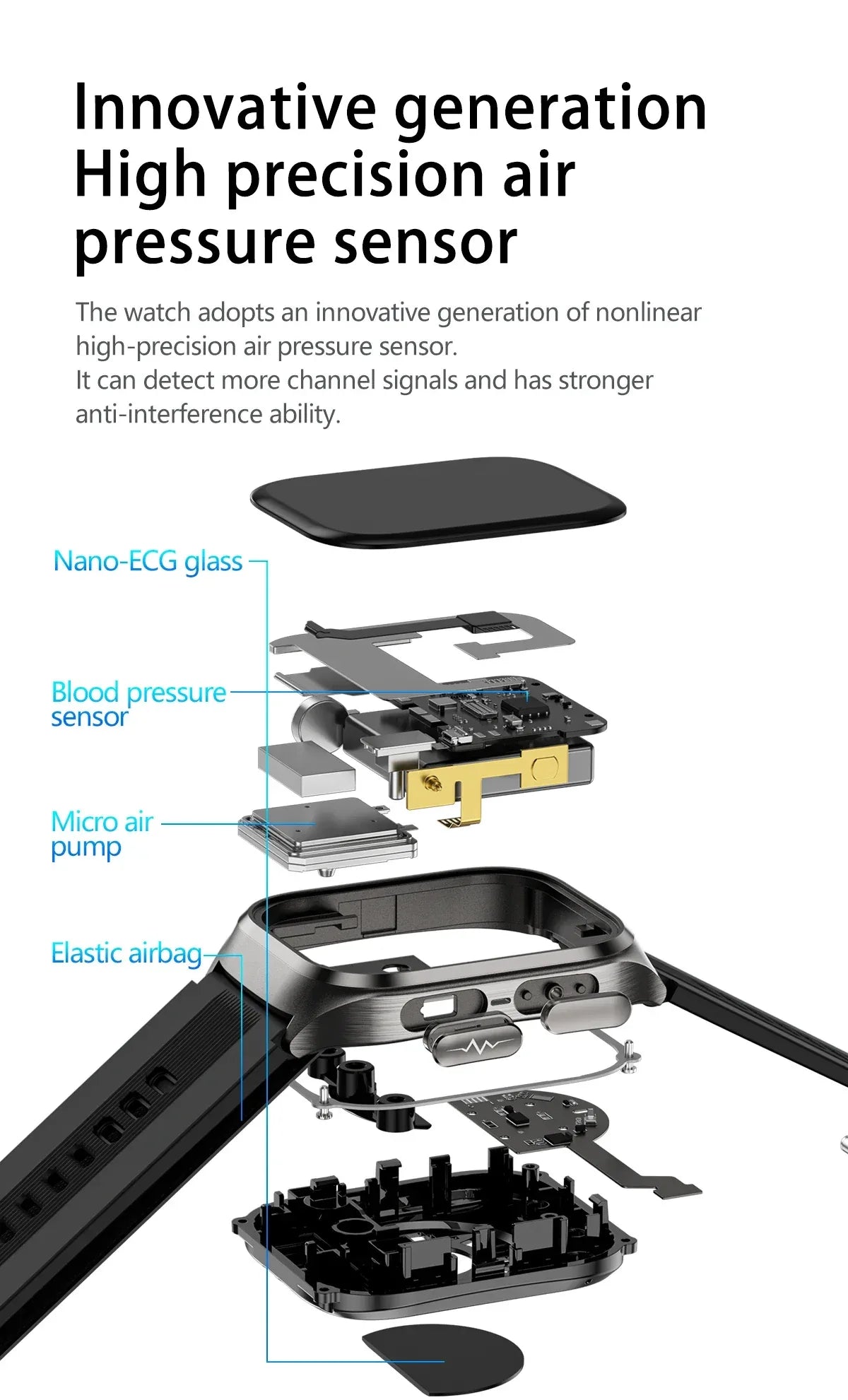 Innovative generation High precision air pressure sensor

The watch adopts an innovative generation of nonlinear high-precision air pressure sensor.
It can detect more channel signals and has stronger anti-interference ability.

Nano-ECG glass

Blood pressure sensor

Micro air pump

Elastic airbag