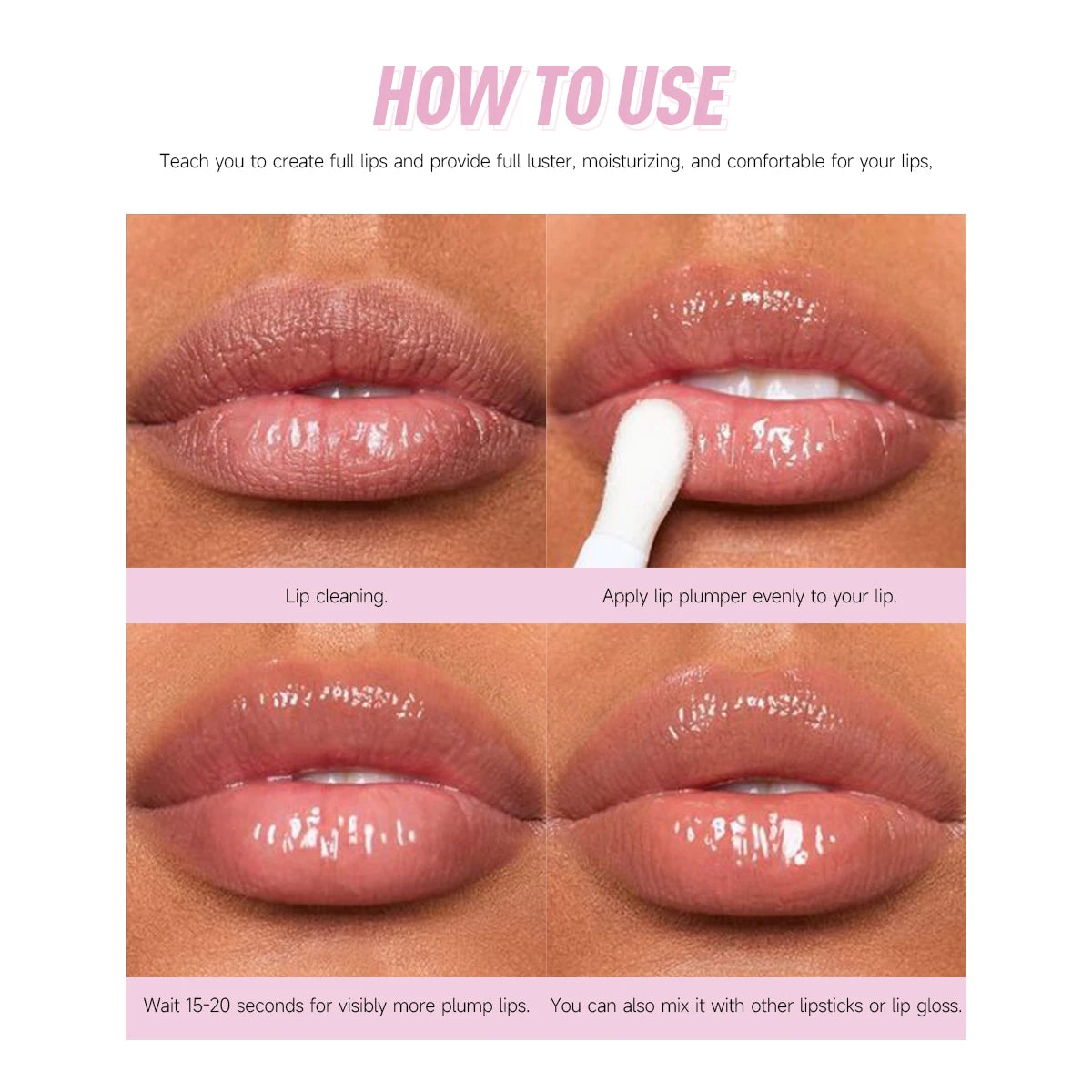 HOW TO USE

Teach you to create full lips and provide full luster, moisturizing, and comfortable for your lips,

Lip cleaning.

Apply lip plumper evenly to your lip.

Wait 15-20 seconds for visibly more plump lips.

You can also mix it with other lipsticks or lip gloss.