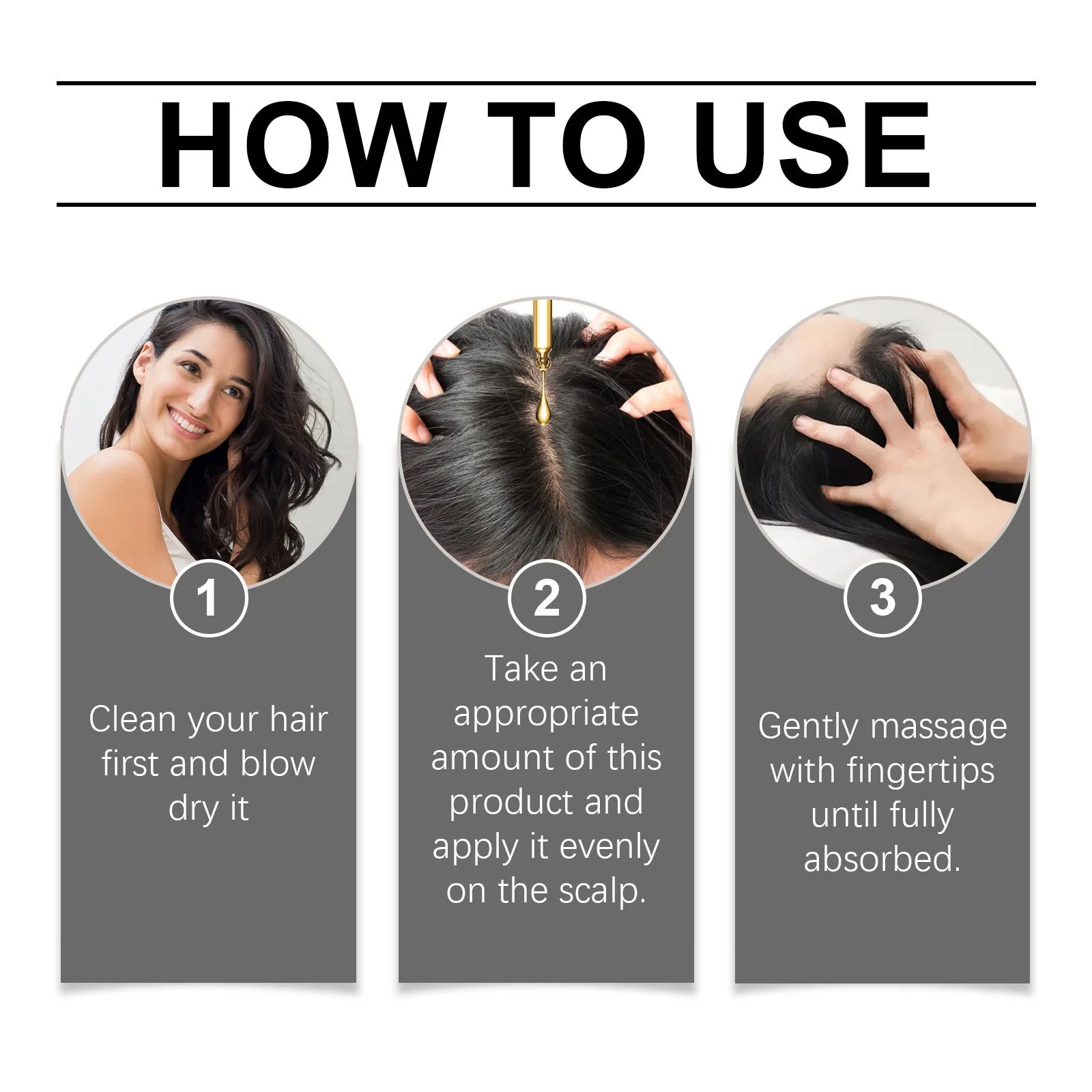 HOW TO USE

1

Clean your hair first and blow dry it

2

Take an appropriate amount of this product and apply it evenly on the scalp.

3

Gently massage with fingertips until fully absorbed.