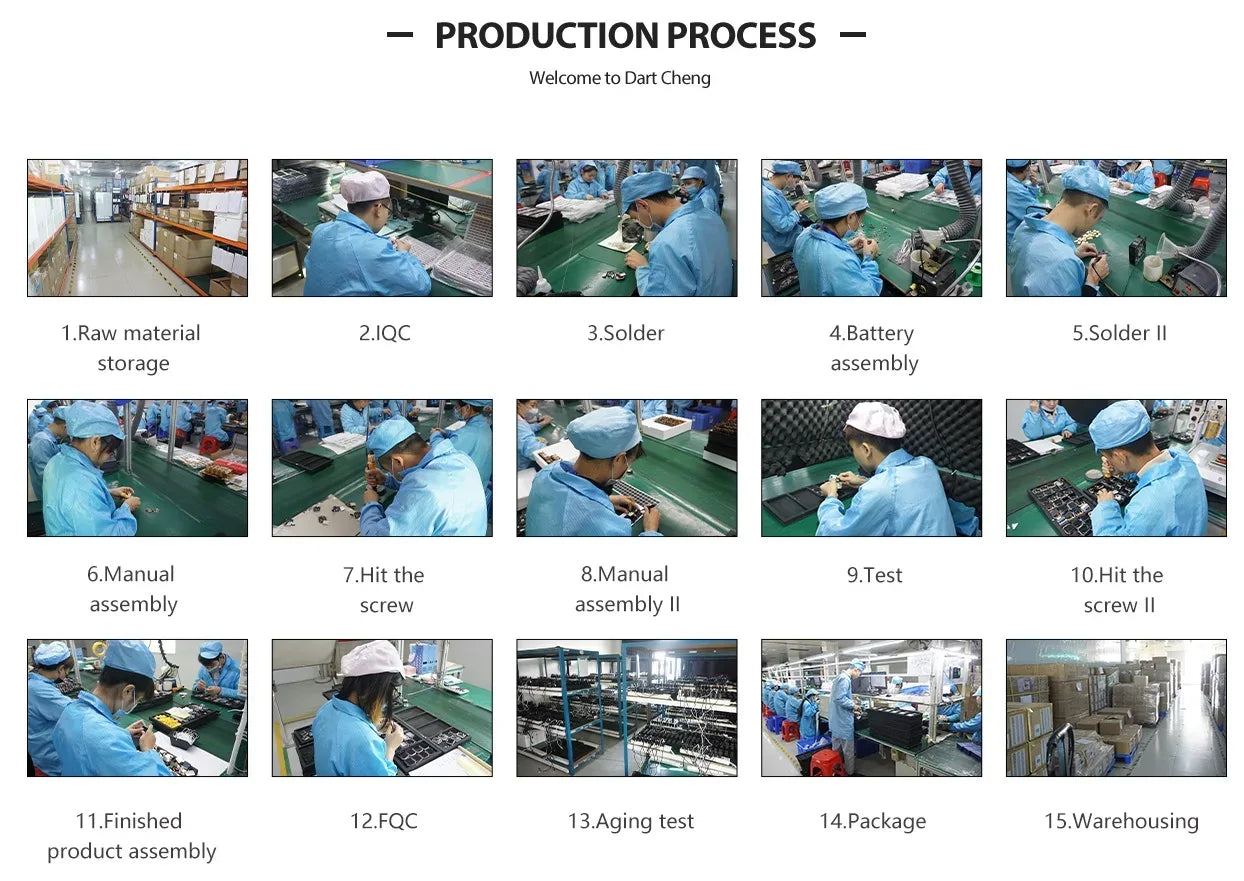 PRODUCTION PROCESS

Welcome to Dart Cheng

1.Raw material storage

2.IQC

3.Solder

4.Battery assembly

5.Solder II

6.Manual assembly

7.Hit the screw

8.Manual assembly II

9.Test

10.Hit the screw II

11.Finished product assembly

12.FQC

13.Aging test

14.Package

15.Warehousing