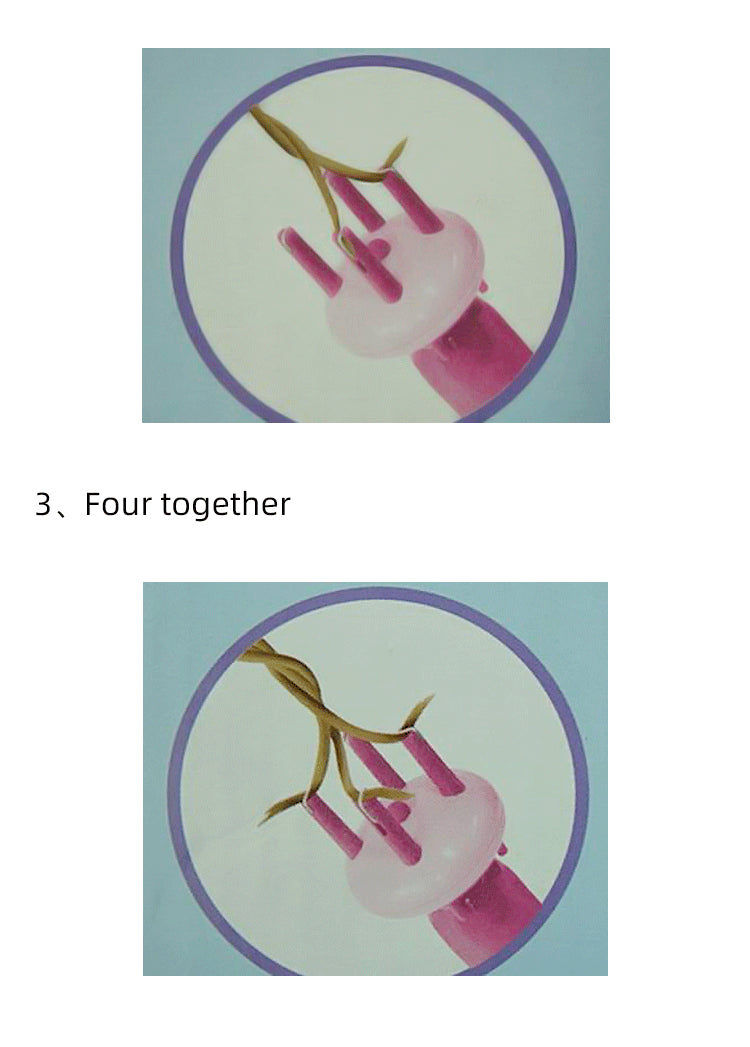 3、Four together