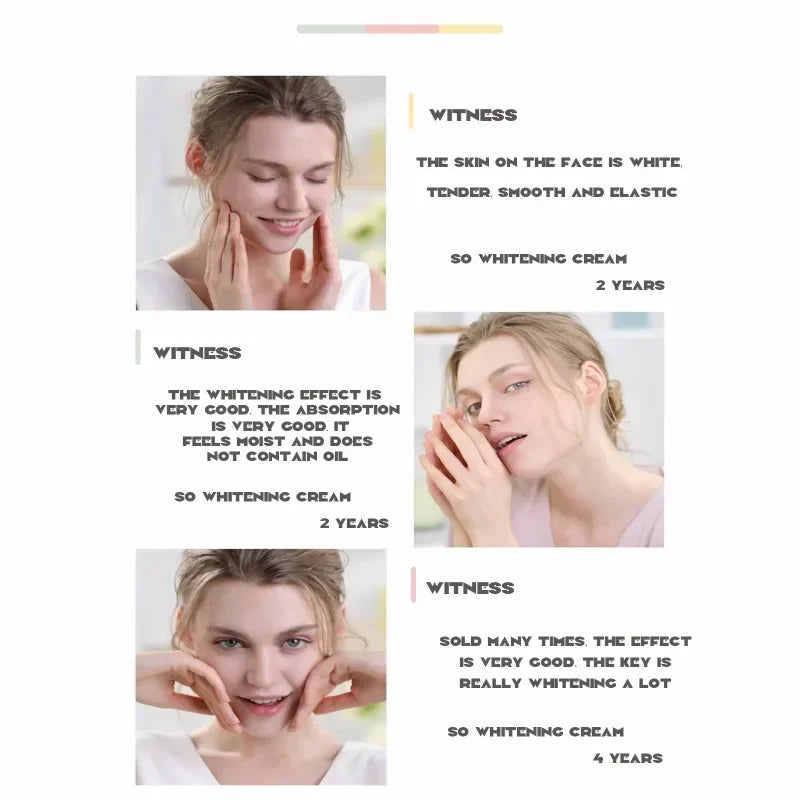 WITNESS

THE SKIN ON THE FACE IS WHITE, TENDER, SMOOTH AND ELASTIC

SO WHITENING CREAM

2 YEARS

WITNESS

THE WHITENING EFFECT IS VERY GOOD, THE ABSORPTION IS VERY GOOD, IT FEELS MOIST AND DOES NOT CONTAIN OIL

SO WHITENING CREAM

2 YEARS

WITNESS

SOLD MANY TIMES, THE EFFECT IS VERY GOOD, THE KEY IS REALLY WHITENING A LOT

SO WHITENING CREAM

4 YEARS