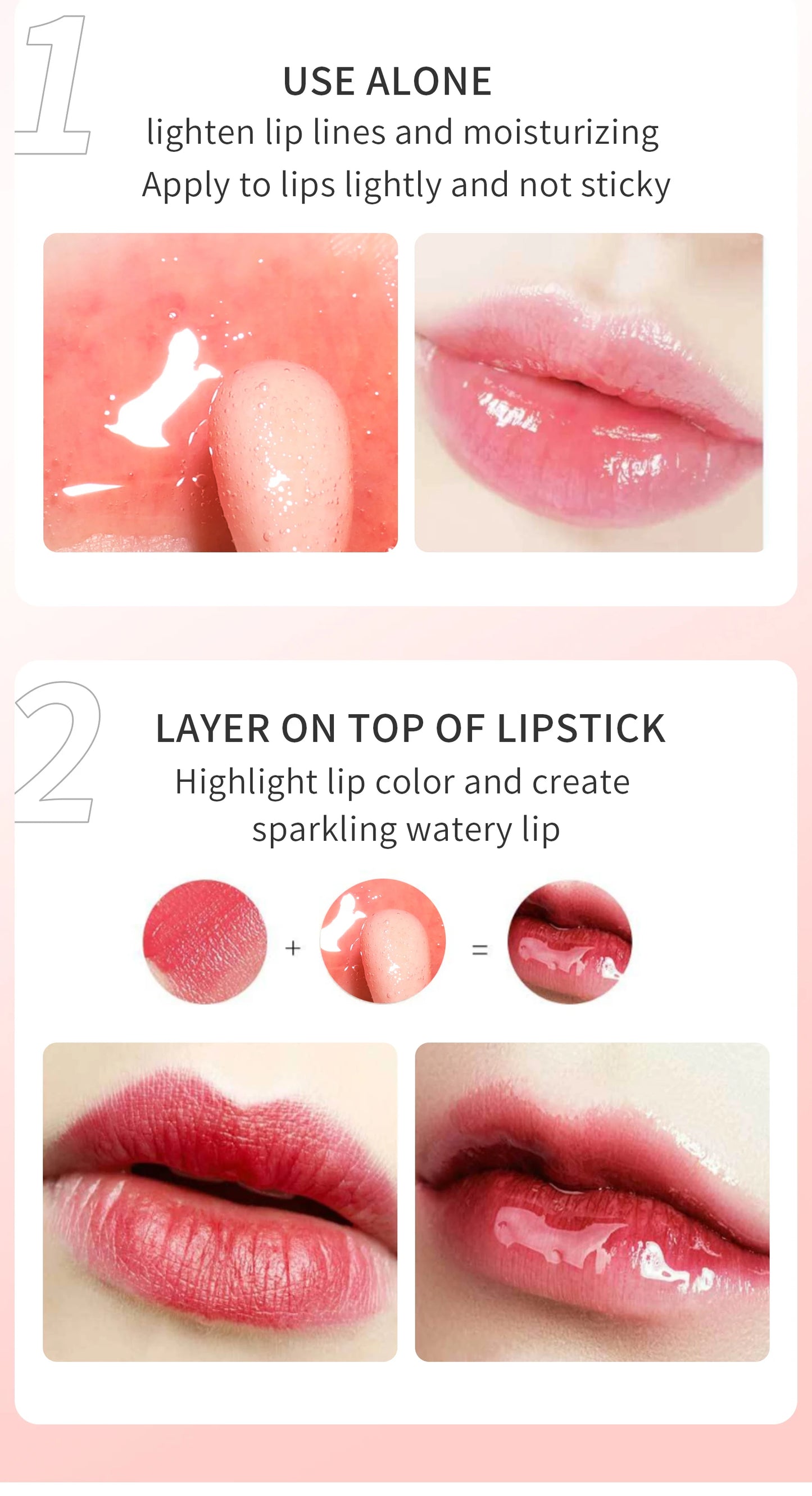 1

USE ALONE

lighten lip lines and moisturizing
Apply to lips lightly and not sticky

2

LAYER ON TOP OF LIPSTICK

Highlight lip color and create sparkling watery lip

+ =