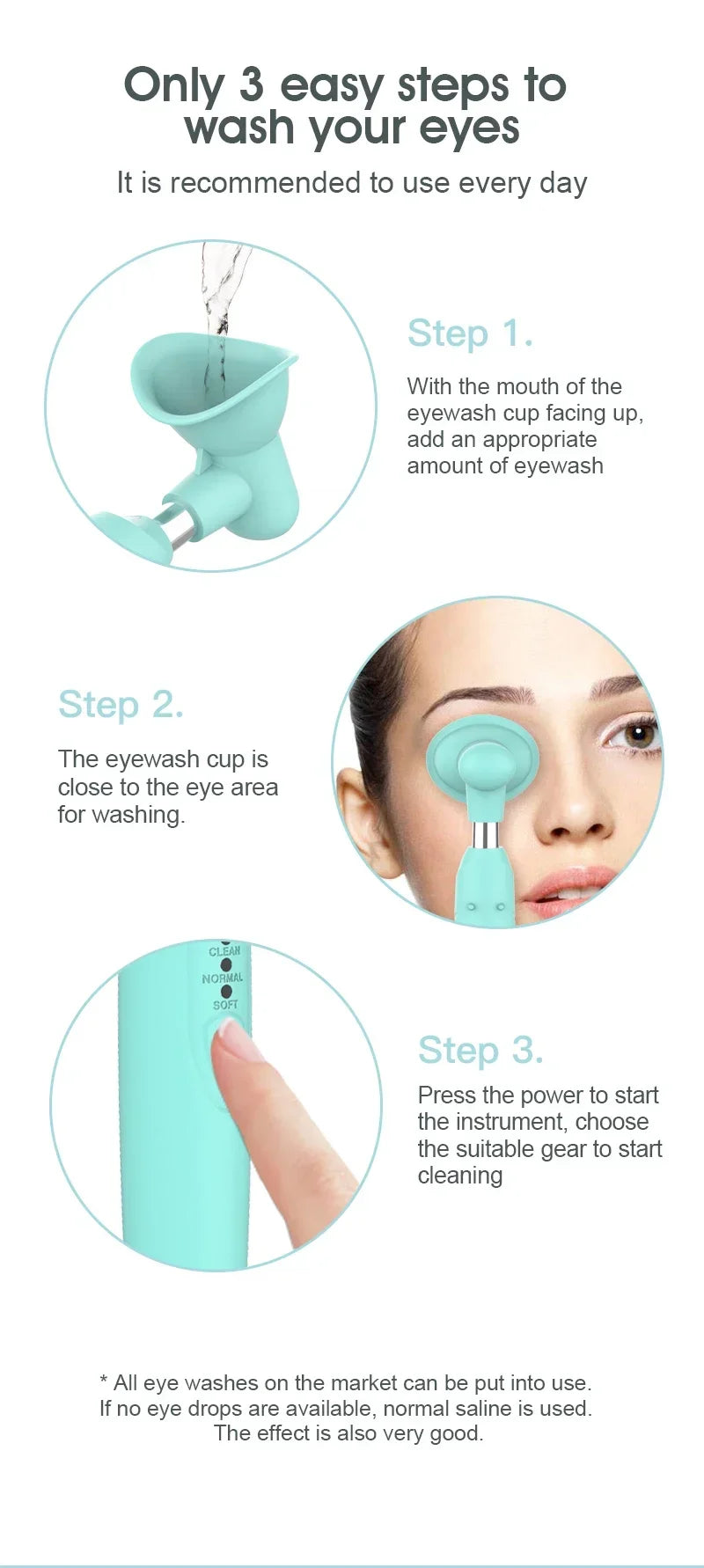 Only 3 easy steps to wash your eyes

It is recommended to use every day

Step 1.

With the mouth of the eyewash cup facing up, add an appropriate amount of eyewash

Step 2.

The eyewash cup is close to the eye area for washing.

CLEAN
NORMAL
SOFT

Step 3.

Press the power to start the instrument, choose the suitable gear to start cleaning

* All eye washes on the market can be put into use.
If no eye drops are available, normal saline is used.
The effect is also very good.