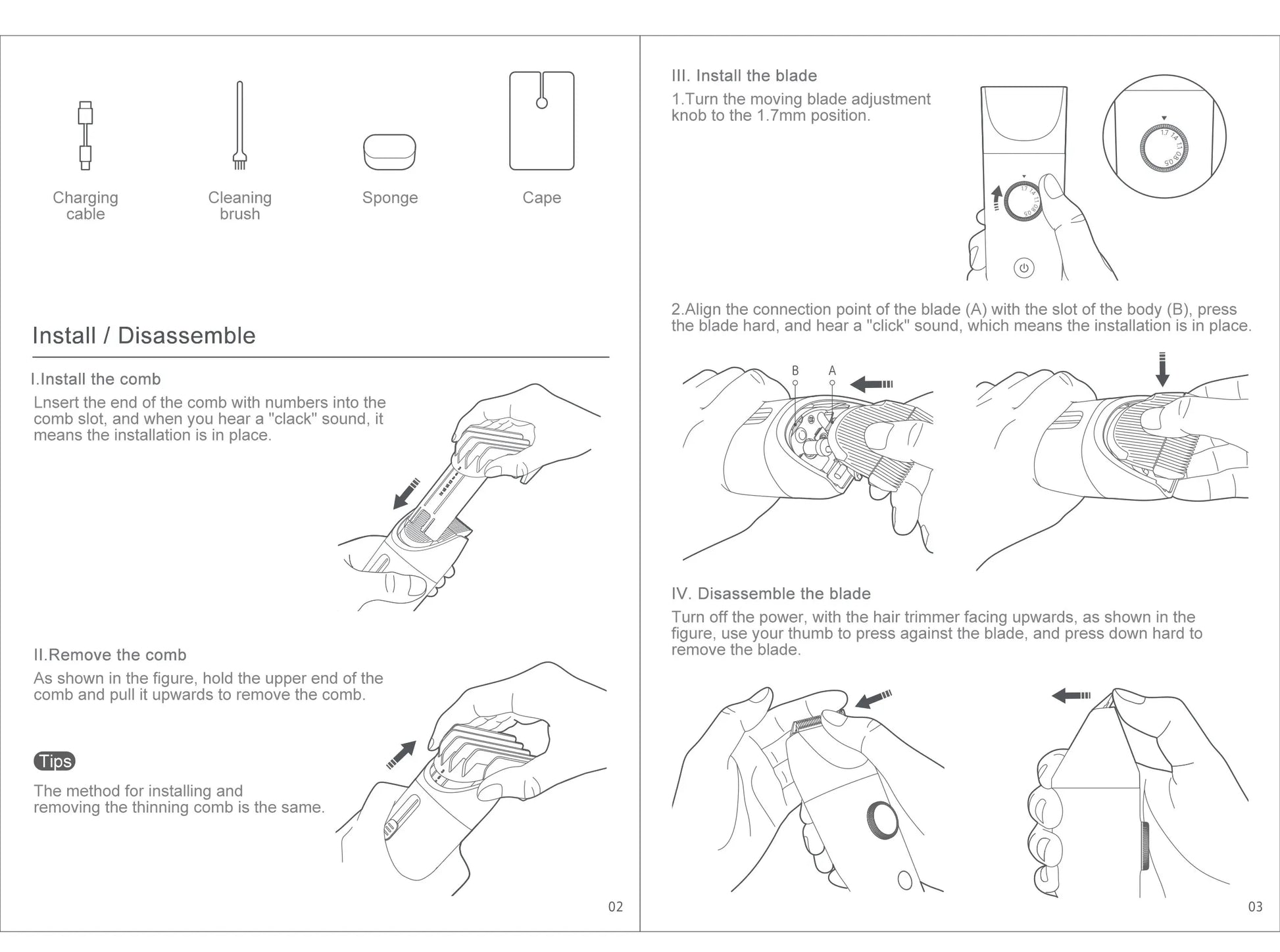 Charging cable

Cleaning brush

Sponge

Cape

Install / Disassemble

I.Install the comb

Lnsert the end of the comb with numbers into the comb slot, and when you hear a "clack" sound, it means the installation is in place.

II.Remove the comb

As shown in the figure, hold the upper end of the comb and pull it upwards to remove the comb.

Tips

The method for installing and removing the thinning comb is the same.

02

III. Install the blade

1.Turn the moving blade adjustment knob to the 1.7mm position.

1.7 1.4 1.1 0.8 0.5

1.7 1.4 1.1 0.8 0.5

2.Align the connection point of the blade (A) with the slot of the body (B), press the blade hard, and hear a "click" sound, which means the installation is in place.

B A

IV. Disassemble the blade

Turn off the power, with the hair trimmer facing upwards, as shown in the figure, use your thumb to press against the blade, and press down hard to remove the blade.

03